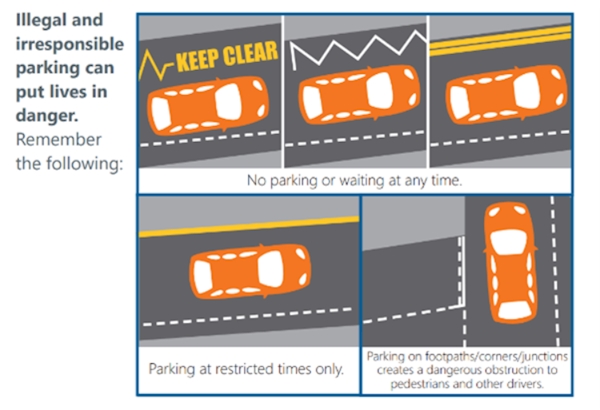 Illegal and irresponsible parking can put lives in danger.
Remember the following:

KEEP CLEAR

No parking or waiting at any time.

Parking at restricted times only.

Parking on footpaths/corners/junctions creates a dangerous obstruction to pedestrians and other drivers.