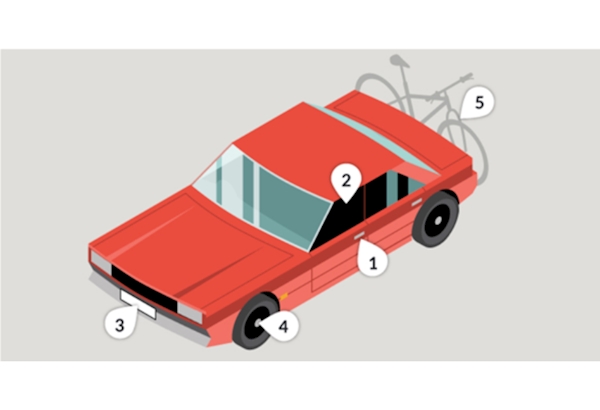 5
2
1
3
4