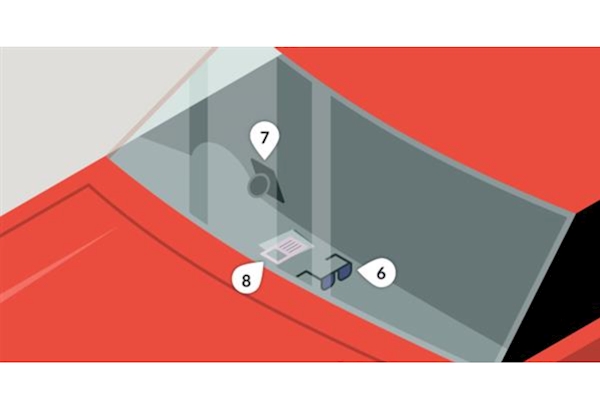 7

8

6