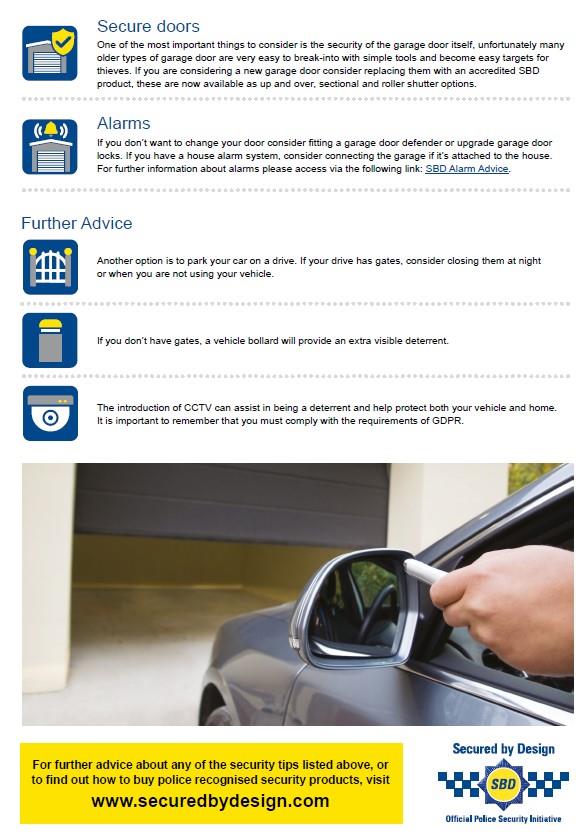 Secure doors

One of the most important things to consider is the security of the garage door itself, unfortunately many older types of garage door are very easy to break-into with simple tools and become easy targets for thieves. If you are considering a new garage door consider replacing them with an accredited SBD product, these are now available as up and over, sectional and roller shutter options.

Alarms

If you don't want to change your door consider fitting a garage door defender or upgrade garage door locks. If you have a house alarm system, consider connecting the garage if it's attached to the house. For further information about alarms please access via the following link: SBD Alarm Advice.

Further Advice

Another option is to park your car on a drive. If your drive has gates, consider closing them at night or when you are not using your vehicle.

If you don't have gates, a vehicle bollard will provide an extra visible deterrent.

The introduction of CCTV can assist in being a deterrent and help protect both your vehicle and home. It is important to remember that you must comply with the requirements of GDPR.

For further advice about any of the security tips listed above, or to find out how to buy police recognised security products, visit
www.securedbydesign.com

Secured by Design
SBD
Official Police Security Initiative